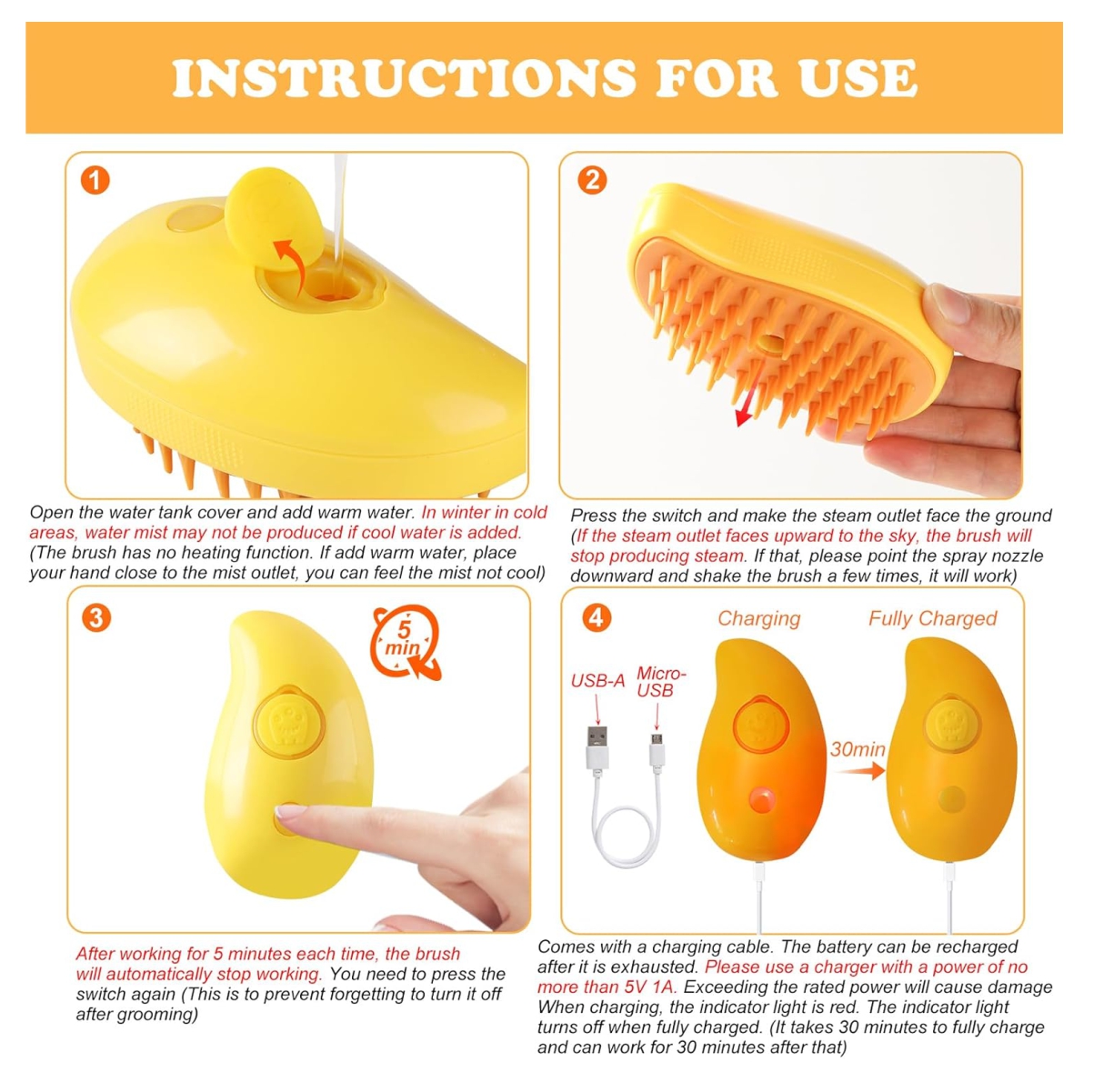 INSTRUCTIONS FOR USE

1

Open the water tank cover and add warm water. In winter in cold areas, water mist may not be produced if cool water is added. (The brush has no heating function. If add warm water, place your hand close to the mist outlet, you can feel the mist not cool)

2

Press the switch and make the steam outlet face the ground (If the steam outlet faces upward to the sky, the brush will stop producing steam. If that, please point the spray nozzle downward and shake the brush a few times, it will work)

3

5 min

After working for 5 minutes each time, the brush will automatically stop working. You need to press the switch again (This is to prevent forgetting to turn it off after grooming)

4

Charging

Fully Charged

USB-A

Micro-USB

30min

Comes with a charging cable. The battery can be recharged after it is exhausted. Please use a charger with a power of no more than 5V 1A. Exceeding the rated power will cause damage When charging, the indicator light is red. The indicator light turns off when fully charged. (It takes 30 minutes to fully charge and can work for 30 minutes after that)